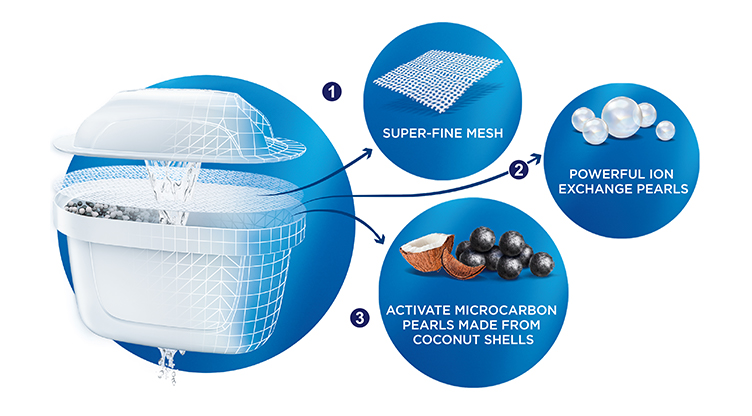 1

SUPER-FINE MESH

2

POWERFUL ION EXCHANGE PEARLS

3

ACTIVATE MICROCARBON PEARLS MADE FROM COCONUT SHELLS